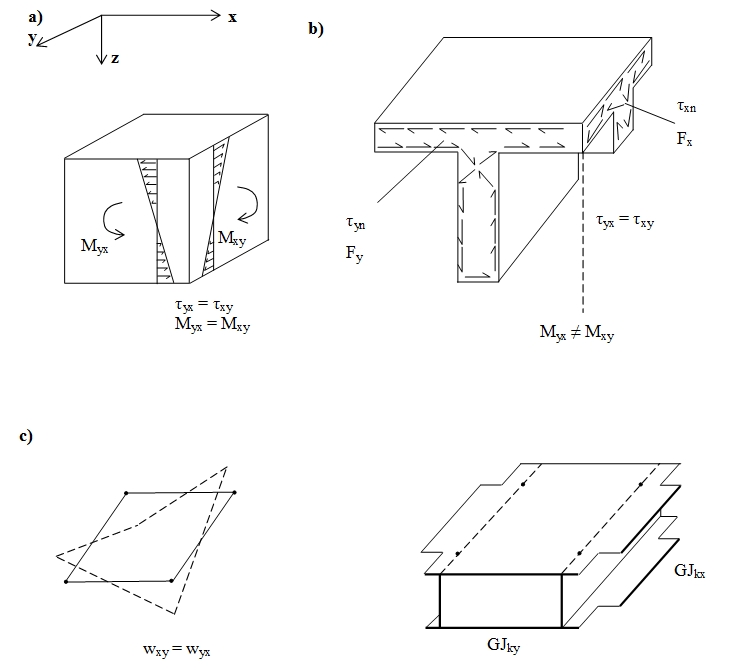 a)

x

y

z

$M_{yx}$

$M_{xy}$

$\tau_{yx} = \tau_{xy}$
$M_{yx} = M_{xy}$

b)

$\tau_{xn}$

$F_x$

$\tau_{yn}$

$F_y$

$\tau_{yx} = \tau_{xy}$

$M_{yx} \neq M_{xy}$

c)

$w_{xy} = w_{yx}$

$GJ_{kx}$

$GJ_{ky}$