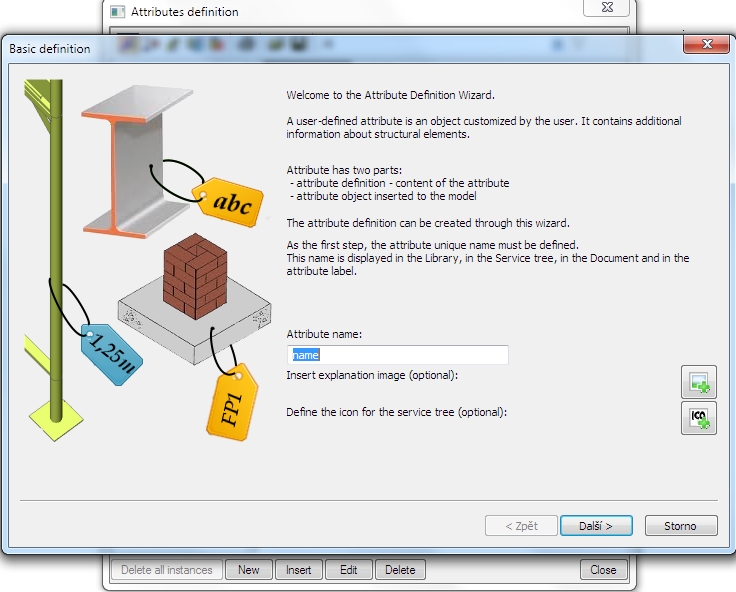 Attributes definition

Basic definition

abc

1,25m

FP1

Welcome to the Attribute Definition Wizard.

A user-defined attribute is an object customized by the user. It contains additional information about structural elements.

Attribute has two parts:
- attribute definition - content of the attribute
- attribute object inserted to the model

The attribute definition can be created through this wizard.

As the first step, the attribute unique name must be defined.
This name is displayed in the Library, in the Service tree, in the Document and in the attribute label.

Attribute name:

name

Insert explanation image (optional):

Define the icon for the service tree (optional):

ICO

< Zpět

Další >

Storno

Delete all instances

New

Insert

Edit

Delete

Close