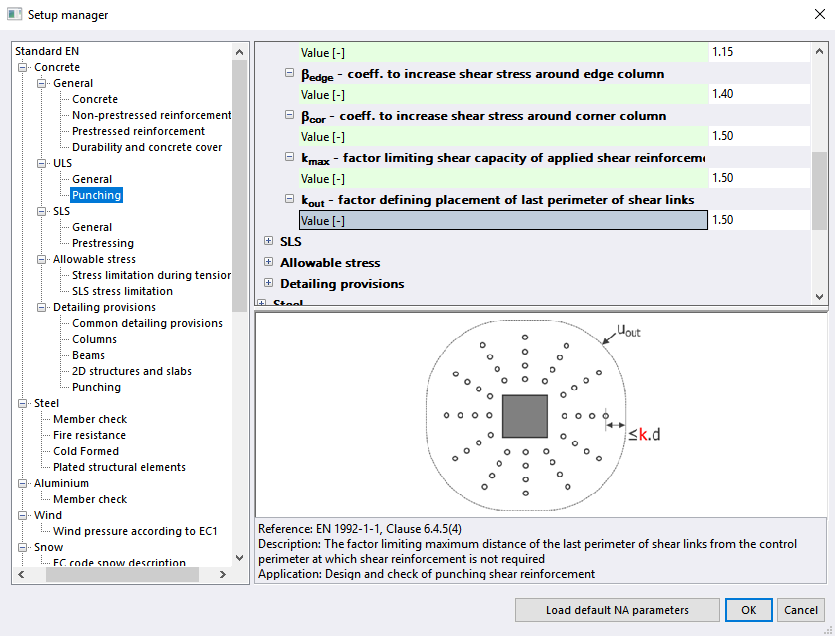 Setup manager

Standard EN
Concrete
General
Concrete
Non-prestressed reinforcement
Prestressed reinforcement
Durability and concrete cover
ULS
General
Punching
SLS
General
Prestressing
Allowable stress
Stress limitation during tensior
SLS stress limitation
Detailing provisions
Common detailing provisions
Columns
Beams
2D structures and slabs
Punching
Steel
Member check
Fire resistance
Cold Formed
Plated structural elements
Aluminium
Member check
Wind
Wind pressure according to EC1
Snow
EC code snow description

Value [-] 1.15
$\beta_{edge}$ - coeff. to increase shear stress around edge column
Value [-] 1.40
$\beta_{cor}$ - coeff. to increase shear stress around corner column
Value [-] 1.50
$k_{max}$ - factor limiting shear capacity of applied shear reinforceme
Value [-] 1.50
$k_{out}$ - factor defining placement of last perimeter of shear links
Value [-] 1.50
SLS
Allowable stress
Detailing provisions
Steel

$u_{out}$
$\leq k.d$

Reference: EN 1992-1-1, Clause 6.4.5(4)
Description: The factor limiting maximum distance of the last perimeter of shear links from the control perimeter at which shear reinforcement is not required
Application: Design and check of punching shear reinforcement

Load default NA parameters
OK
Cancel