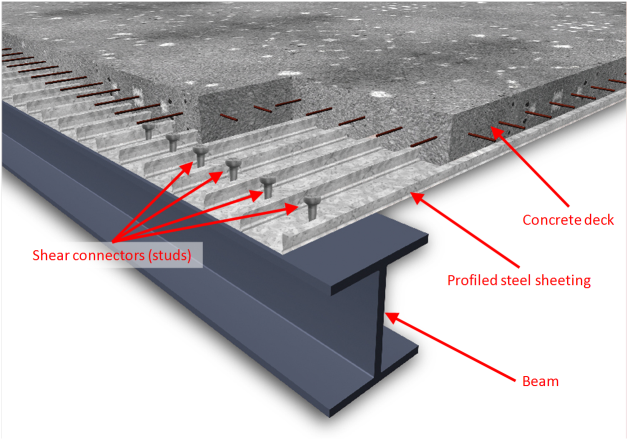 Concrete deck

Shear connectors (studs)

Profiled steel sheeting

Beam