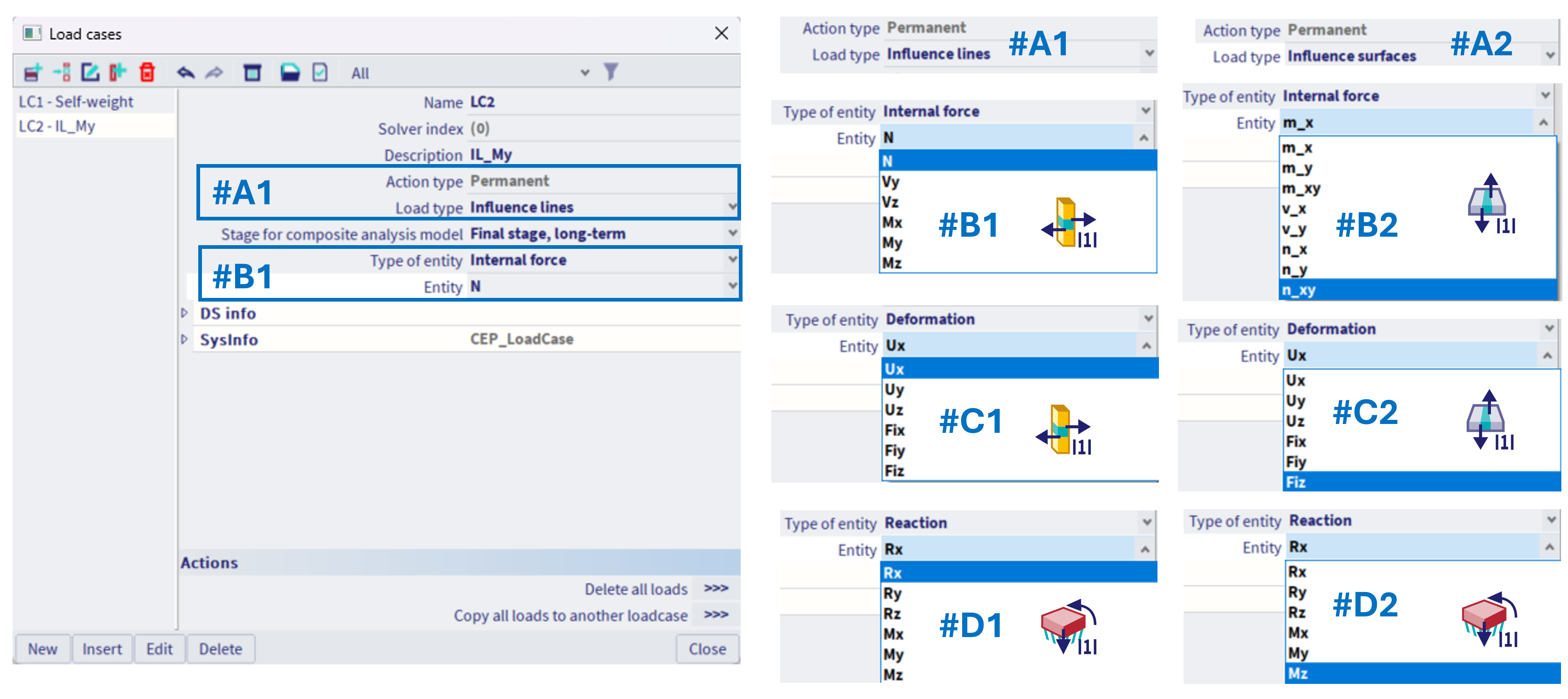 Load cases

All

LC1 - Self-weight
LC2 - IL_My

Name LC2
Solver index (0)
Description IL_My
#A1
Action type Permanent
Load type Influence lines
Stage for composite analysis model Final stage, long-term
#B1
Type of entity Internal force
Entity N
DS info
SysInfo CEP_LoadCase

Actions
Delete all loads >>>
Copy all loads to another loadcase >>>

New Insert Edit Delete Close

Action type Permanent
Load type Influence lines
#A1

Type of entity Internal force
Entity N
N
Vy
Vz
Mx
My
Mz
#B1
|1|

Type of entity Deformation
Entity Ux
Ux
Uy
Uz
Fix
Fiy
Fiz
#C1
|1|

Type of entity Reaction
Entity Rx
Rx
Ry
Rz
Mx
My
Mz
#D1
|1|

Action type Permanent
Load type Influence surfaces
#A2

Type of entity Internal force
Entity m_x
m_x
m_y
m_xy
v_x
v_y
n_x
n_y
n_xy
#B2
|1|

Type of entity Deformation
Entity Ux
Ux
Uy
Uz
Fix
Fiy
Fiz
#C2
|1|

Type of entity Reaction
Entity Rx
Rx
Ry
Rz
Mx
My
Mz
#D2
|1|